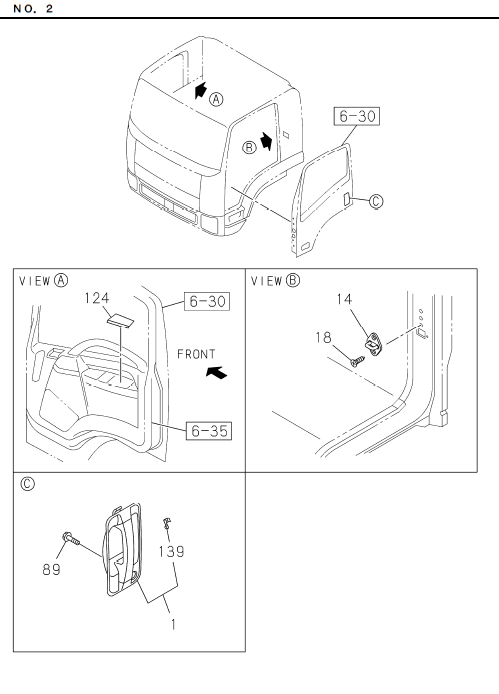 NO. 2

A

B

6-30

C

VIEW A

124

6-30

FRONT

6-35

VIEW B

14

18

C

89

139

1